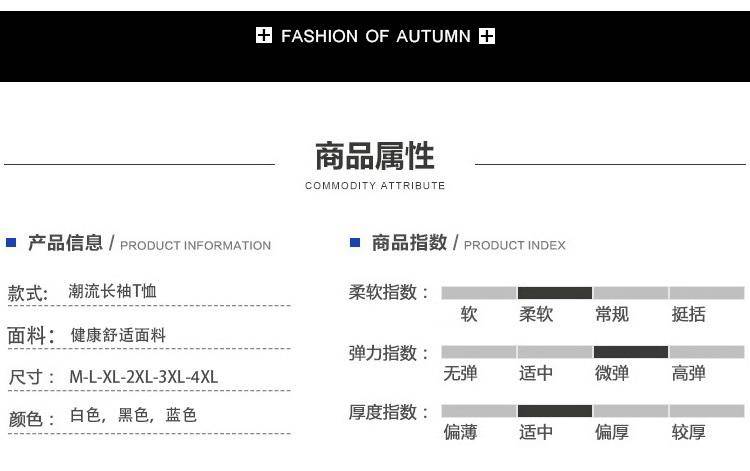 FASHION OF AUTUMN

商品属性
COMMODITY ATTRIBUTE

产品信息 / PRODUCT INFORMATION

款式: 潮流长袖T恤

面料: 健康舒适面料

尺寸: M-L-XL-2XL-3XL-4XL

颜色: 白色，黑色，蓝色

商品指数 / PRODUCT INDEX

柔软指数:
软 柔软 常规 挺括

弹力指数:
无弹 适中 微弹 高弹

厚度指数:
偏薄 适中 偏厚 较厚