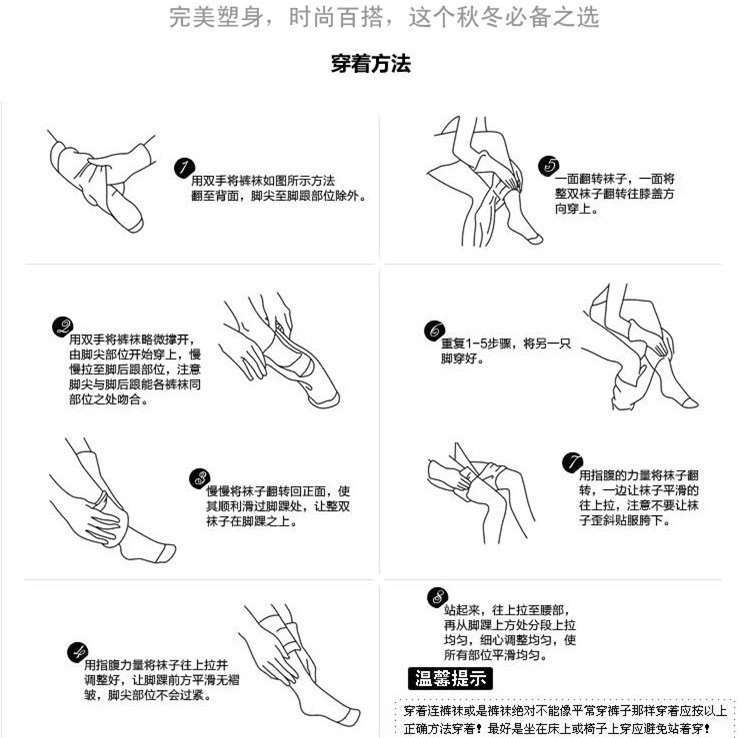 完美塑身，时尚百搭，这个秋冬必备之选

穿着方法

1 用双手将裤袜如图所示方法翻至背面，脚尖至脚跟部位除外。

2 用双手将裤袜略微撑开，由脚尖部位开始穿上，慢慢拉至脚后跟部位，注意脚尖与脚后跟能各裤袜同部位之处吻合。

3 慢慢将袜子翻转回正面，使其顺利滑过脚踝处，让整双袜子在脚踝之上。

4 用指腹力量将袜子往上拉并调整好，让脚踝前方平滑无褶皱，脚尖部位不会过紧。

5 一面翻转袜子，一面将整双袜子翻转往膝盖方向穿上。

6 重复1-5步骤，将另一只脚穿好。

7 用指腹的力量将袜子翻转，一边让袜子平滑的往上拉，注意不要让袜子歪斜贴服胯下。

8 站起来，往上拉至腰部，再从脚踝上方处分段上拉均匀，细心调整均匀，使所有部位平滑均匀。

温馨提示

穿着连裤袜或是裤袜绝对不能像平常穿裤子那样穿着应按以上正确方法穿着！最好是坐在床上或椅子上穿应避免站着穿！